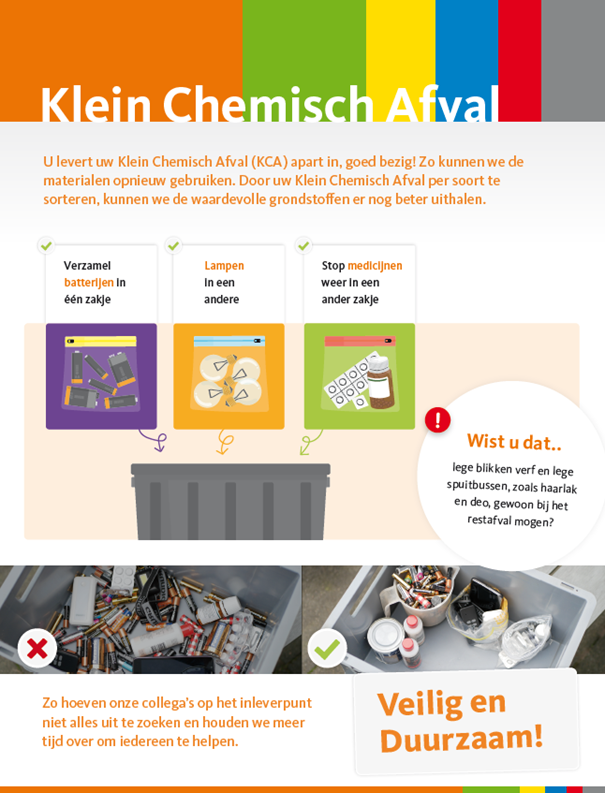 Klein Chemisch Afval

U levert uw Klein Chemisch Afval (KCA) apart in, goed bezig! Zo kunnen we de materialen opnieuw gebruiken. Door uw Klein Chemisch Afval per soort te sorteren, kunnen we de waardevolle grondstoffen er nog beter uithalen.

Verzamel batterijen in één zakje

Lampen in een andere

Stop medicijnen weer in een ander zakje

Wist u dat..

lege blikken verf en lege spuitbussen, zoals haarlak en deo, gewoon bij het restafval mogen?

Zo hoeven onze collega's op het inleverpunt niet alles uit te zoeken en houden we meer tijd over om iedereen te helpen.

Veilig en Duurzaam!